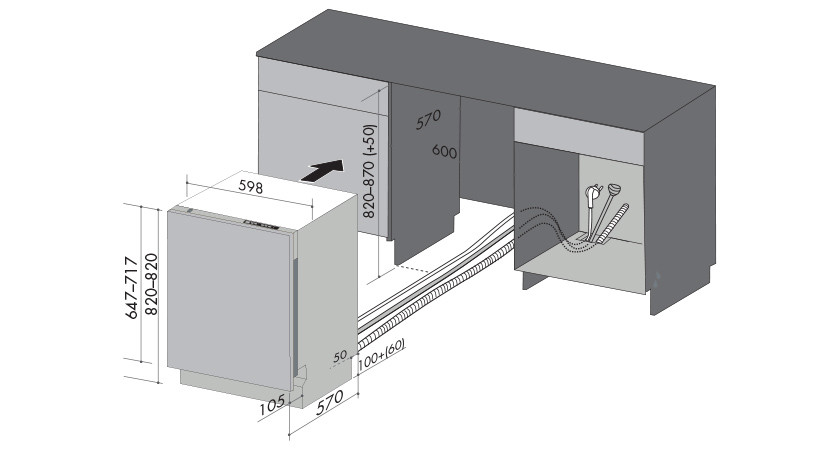 570
600
820–870 (+50)
598
647–717
820–820
50
100+(60)
105
570