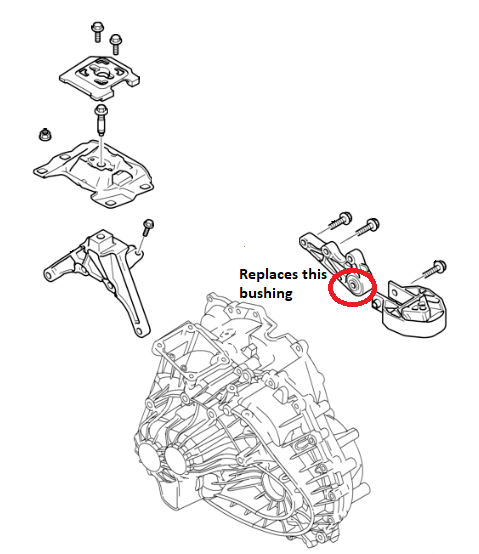 Replaces this bushing