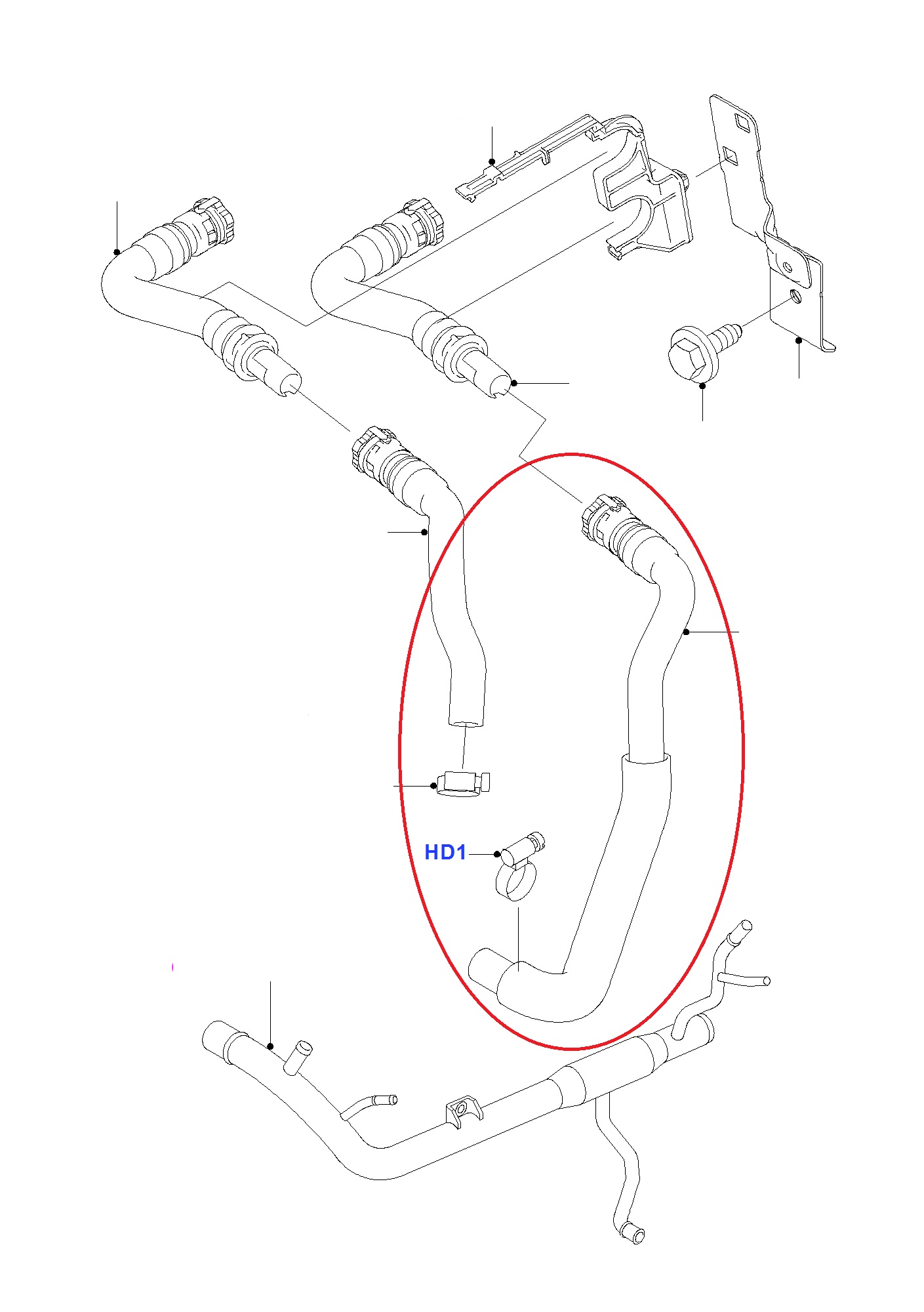 HD1