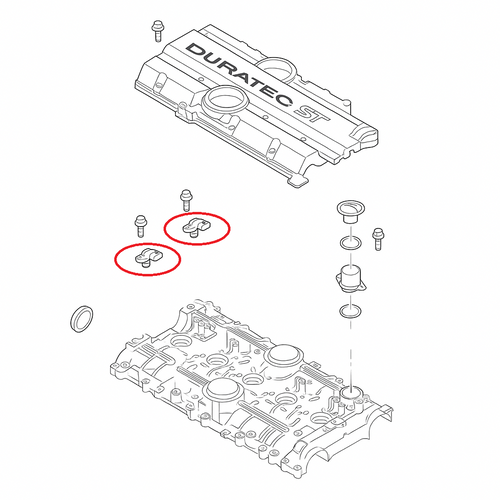 DURATEC ST