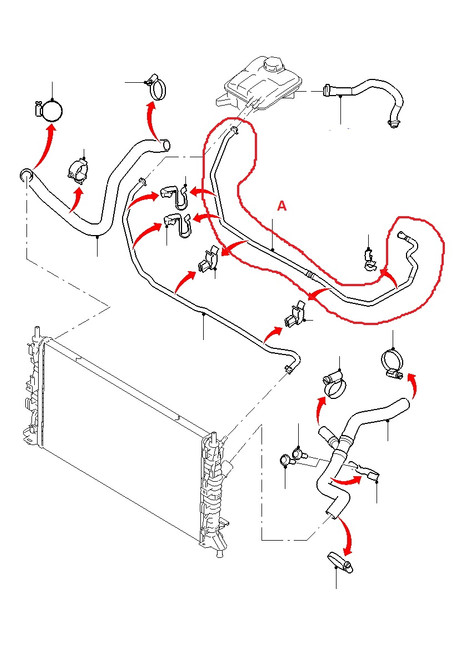 A