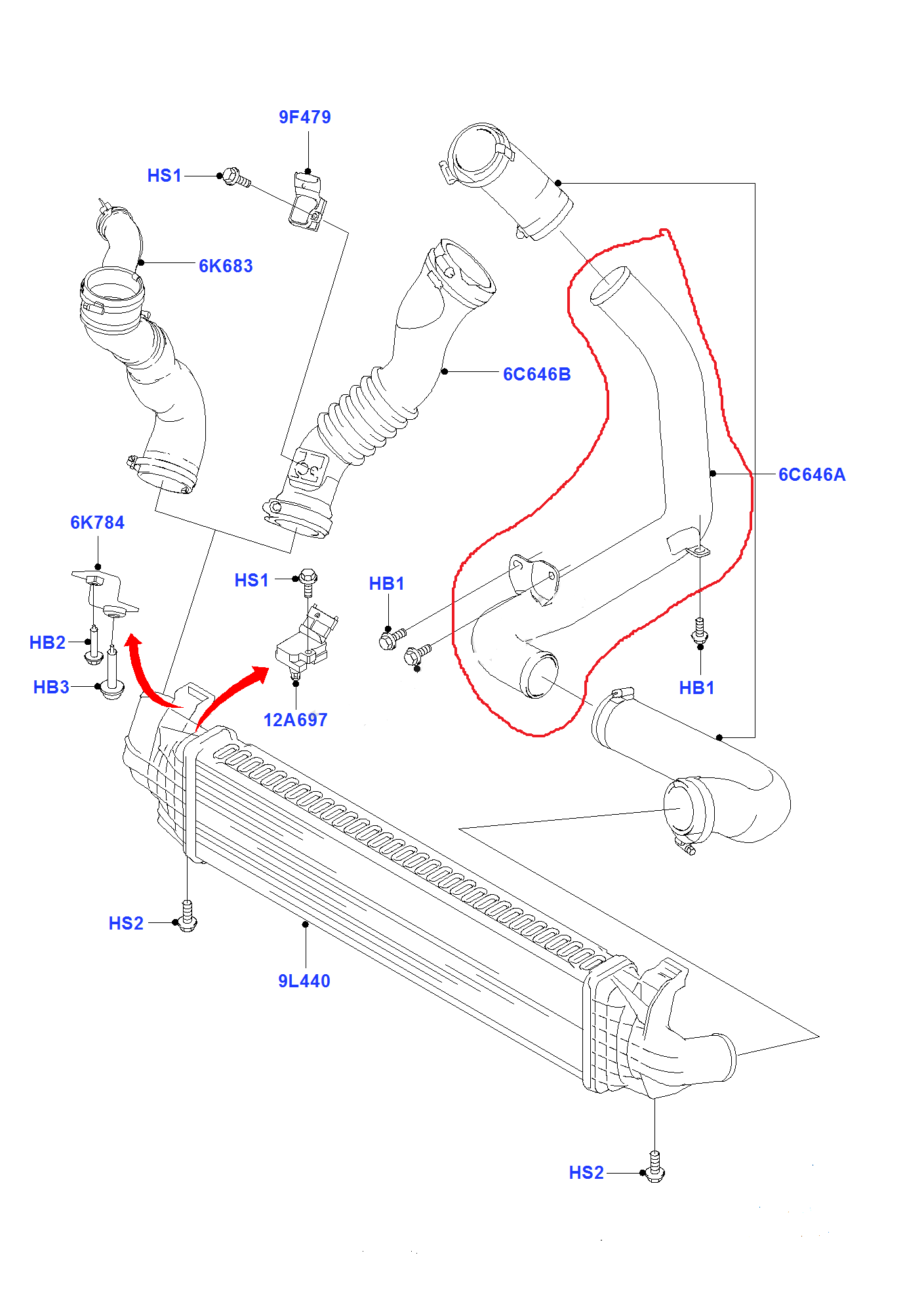 9F479
HS1
6K683
6C646B
6C646A
6K784
HS1
HB1
HB2
HB3
12A697
HB1
HS2
9L440
HS2