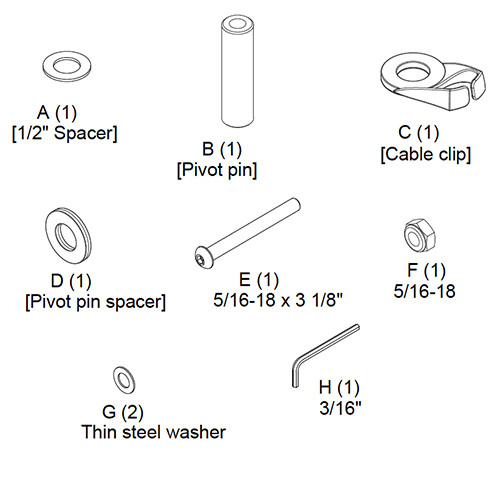 A (1)
[1/2" Spacer]

B (1)
[Pivot pin]

C (1)
[Cable clip]

D (1)
[Pivot pin spacer]

E (1)
5/16-18 x 3 1/8"

F (1)
5/16-18

G (2)
Thin steel washer

H (1)
3/16"