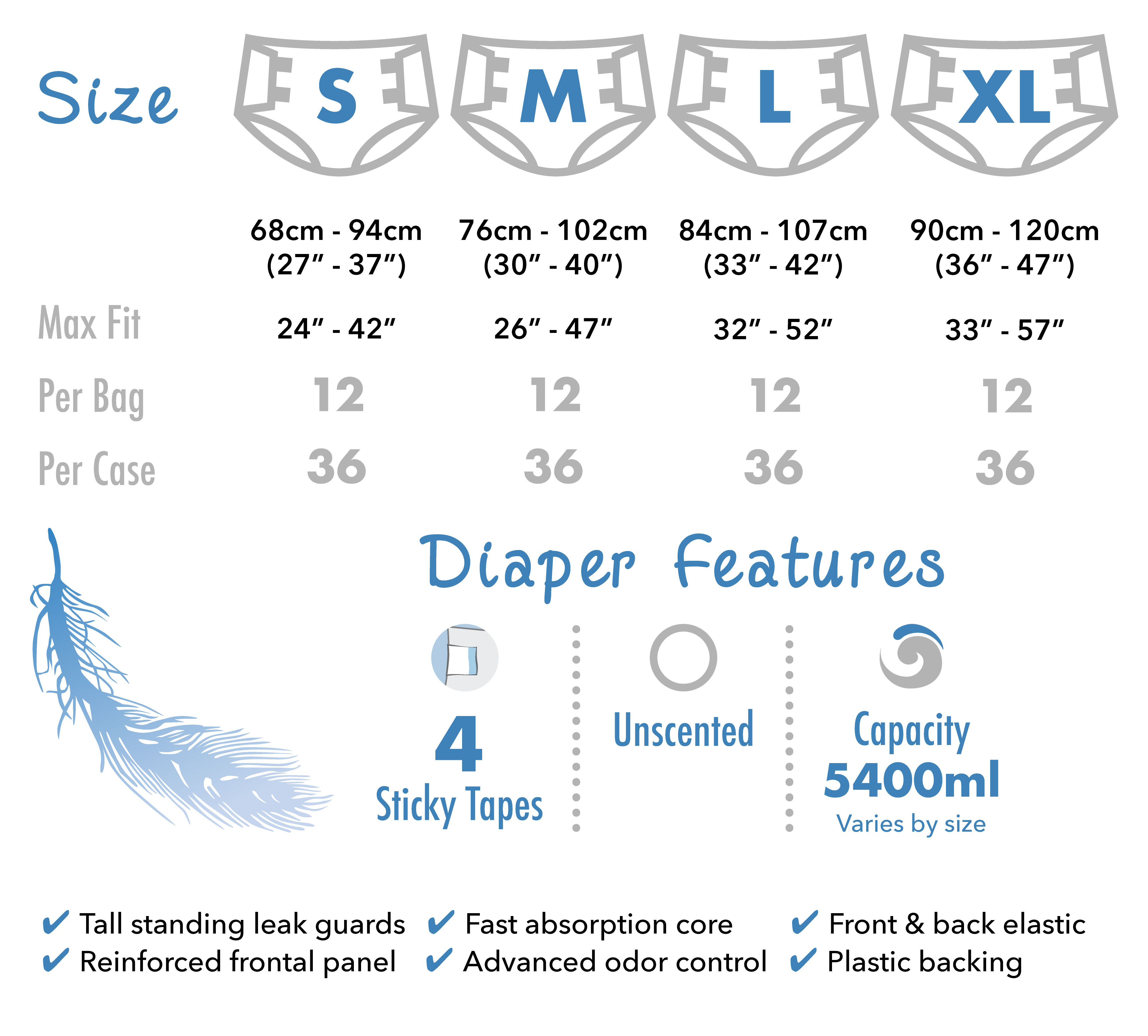 | Size | S | M | L | XL |
|---|---|---|---|---|
| | 68cm - 94cm (27″ - 37″) | 76cm - 102cm (30″ - 40″) | 84cm - 107cm (33″ - 42″) | 90cm - 120cm (36″ - 47″) |
| Max Fit | 24″ - 42″ | 26″ - 47″ | 32″ - 52″ | 33″ - 57″ |
| Per Bag | 12 | 12 | 12 | 12 |
| Per Case | 36 | 36 | 36 | 36 |

Diaper Features

4 Sticky Tapes

Unscented

Capacity 5400ml Varies by size

✔ Tall standing leak guards
✔ Reinforced frontal panel
✔ Fast absorption core
✔ Advanced odor control
✔ Front & back elastic
✔ Plastic backing