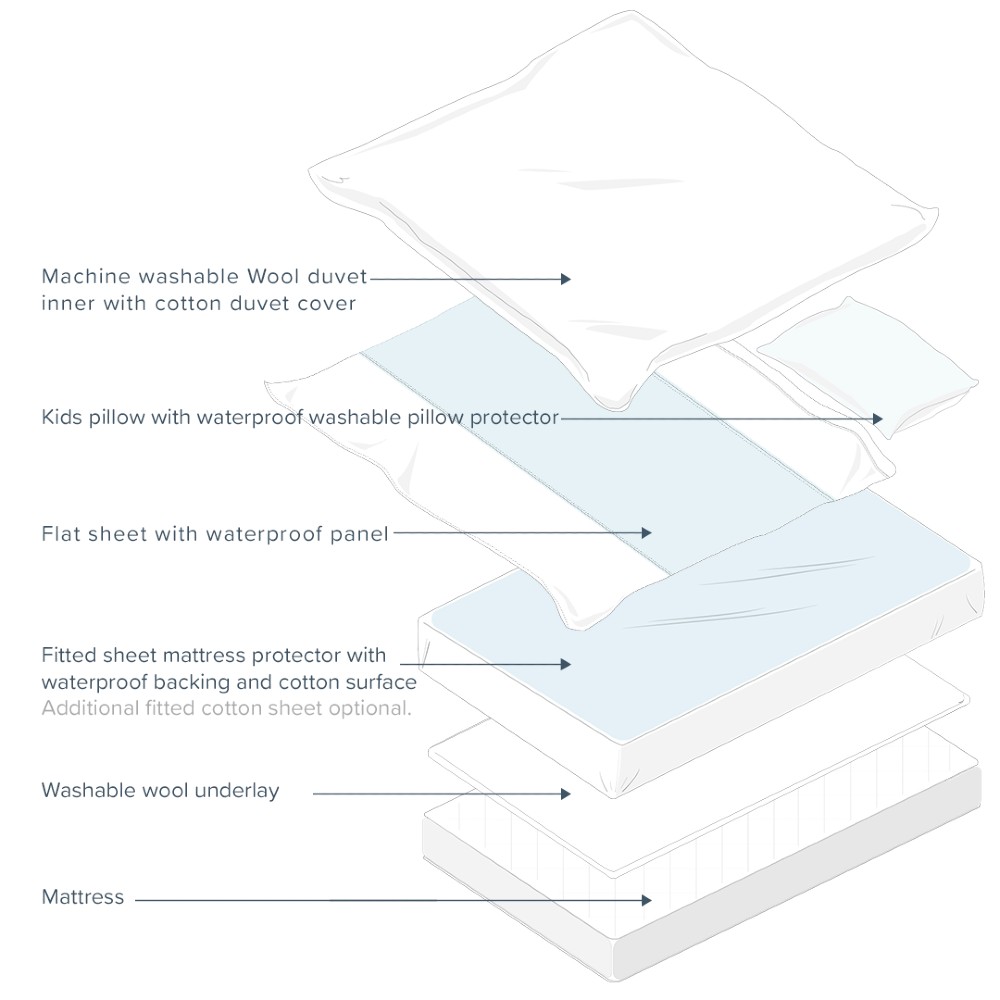 Machine washable Wool duvet inner with cotton duvet cover

Kids pillow with waterproof washable pillow protector

Flat sheet with waterproof panel

Fitted sheet mattress protector with waterproof backing and cotton surface
Additional fitted cotton sheet optional.

Washable wool underlay

Mattress