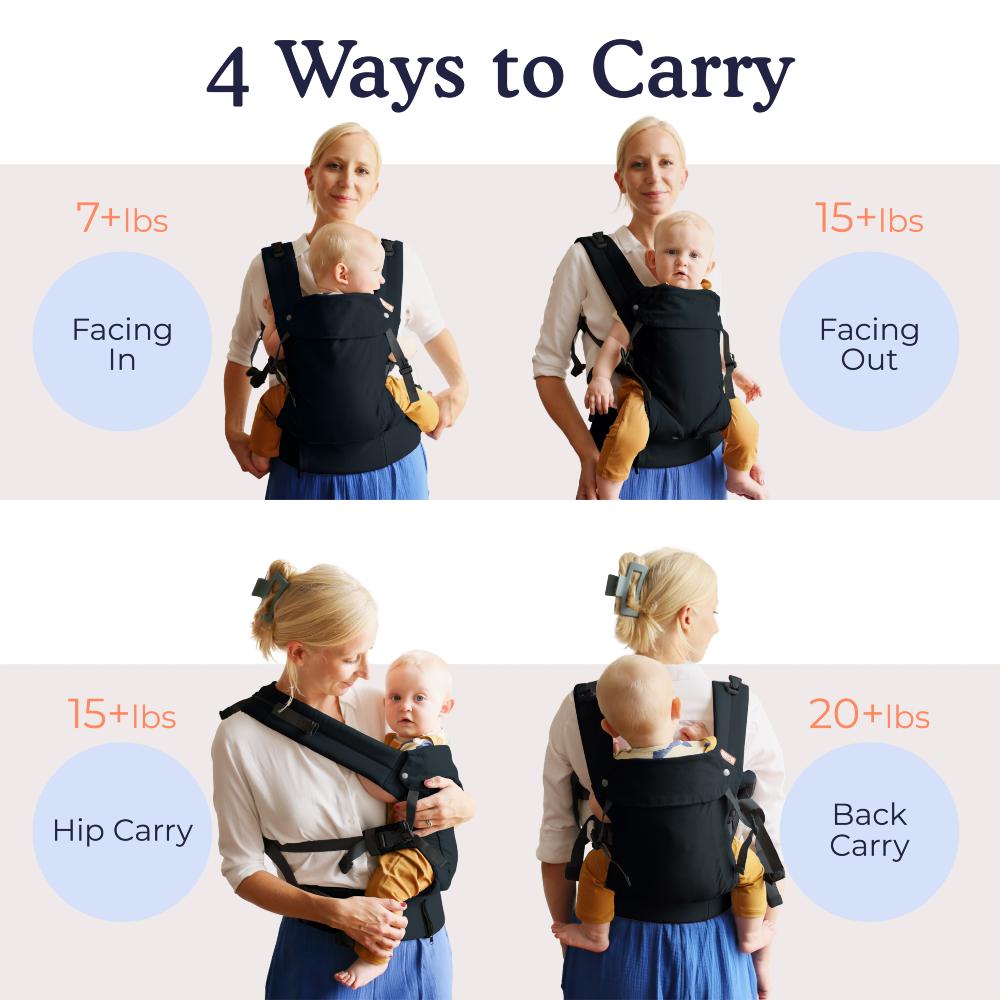 4 Ways to Carry

7+lbs

Facing In

15+lbs

Facing Out

15+lbs

Hip Carry

20+lbs

Back Carry