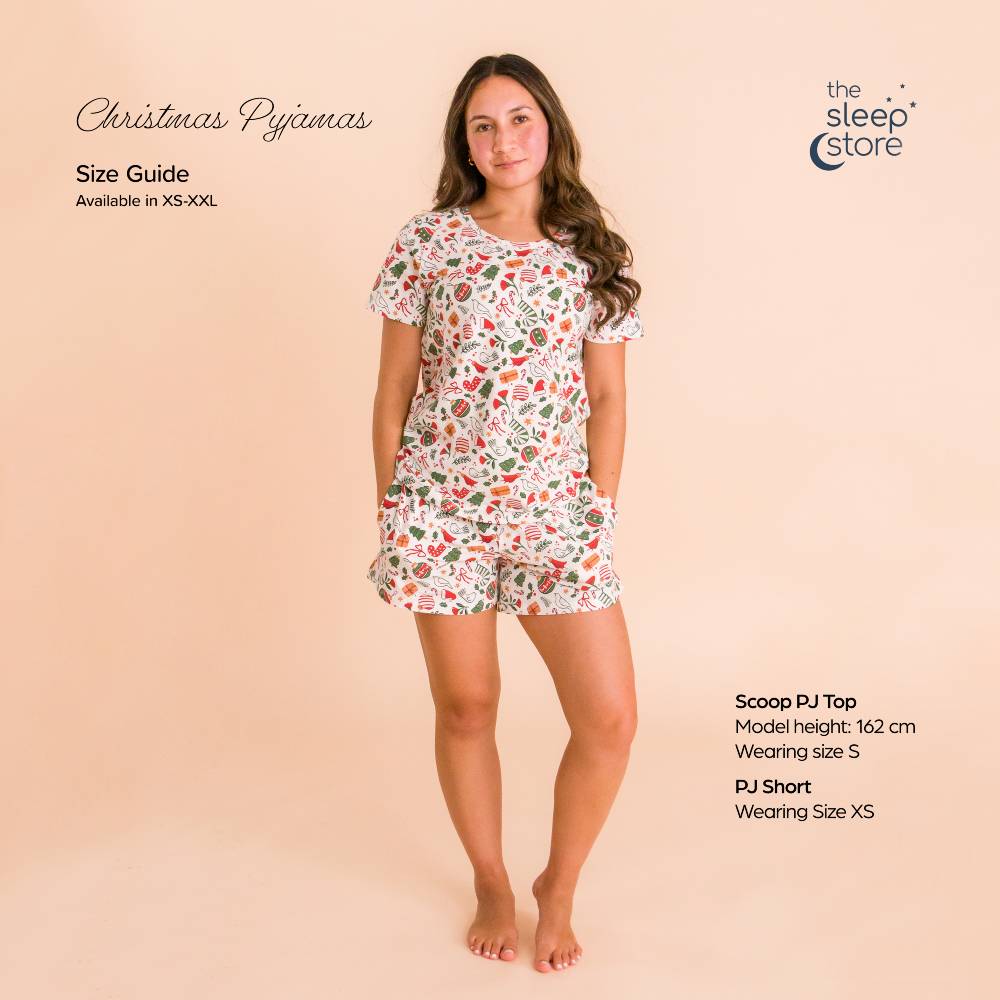 Christmas Pyjamas

Size Guide
Available in XS-XXL

the sleep store

Scoop PJ Top
Model height: 162 cm
Wearing size S

PJ Short
Wearing Size XS