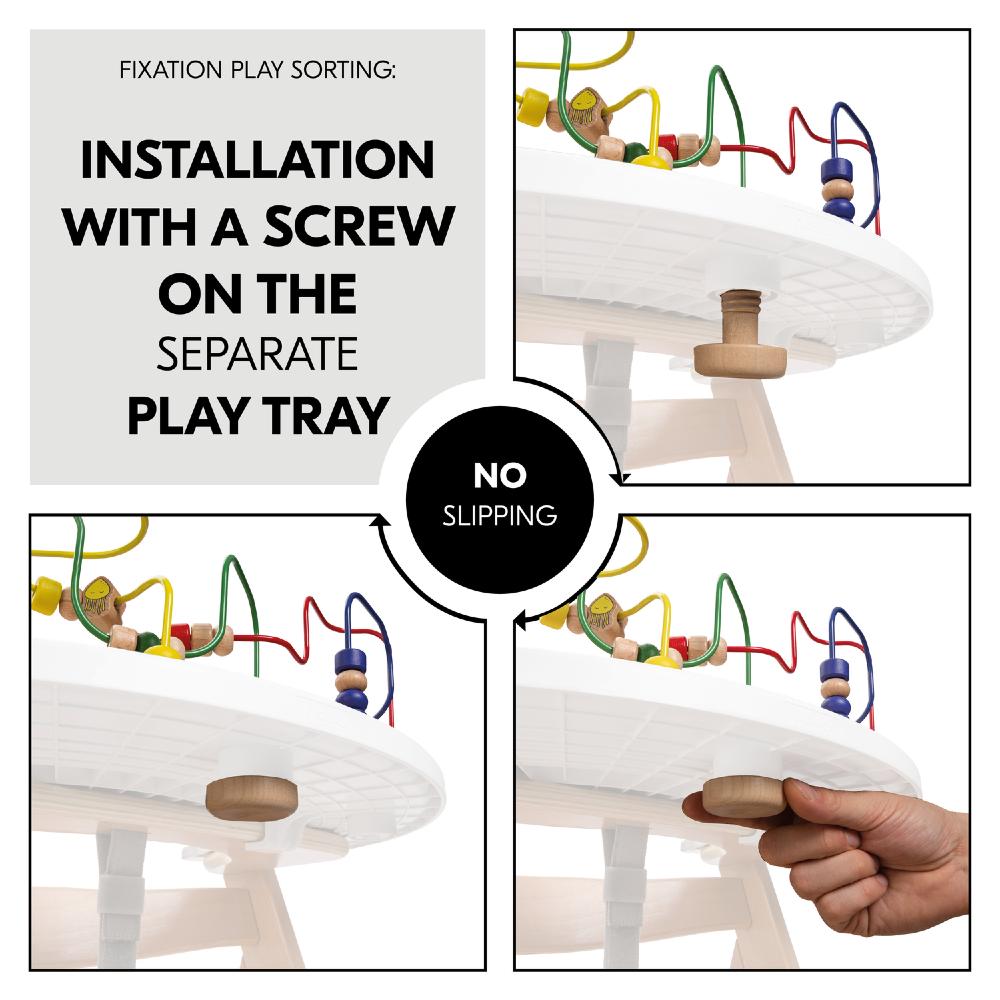 FIXATION PLAY SORTING:

INSTALLATION WITH A SCREW ON THE SEPARATE PLAY TRAY

NO SLIPPING