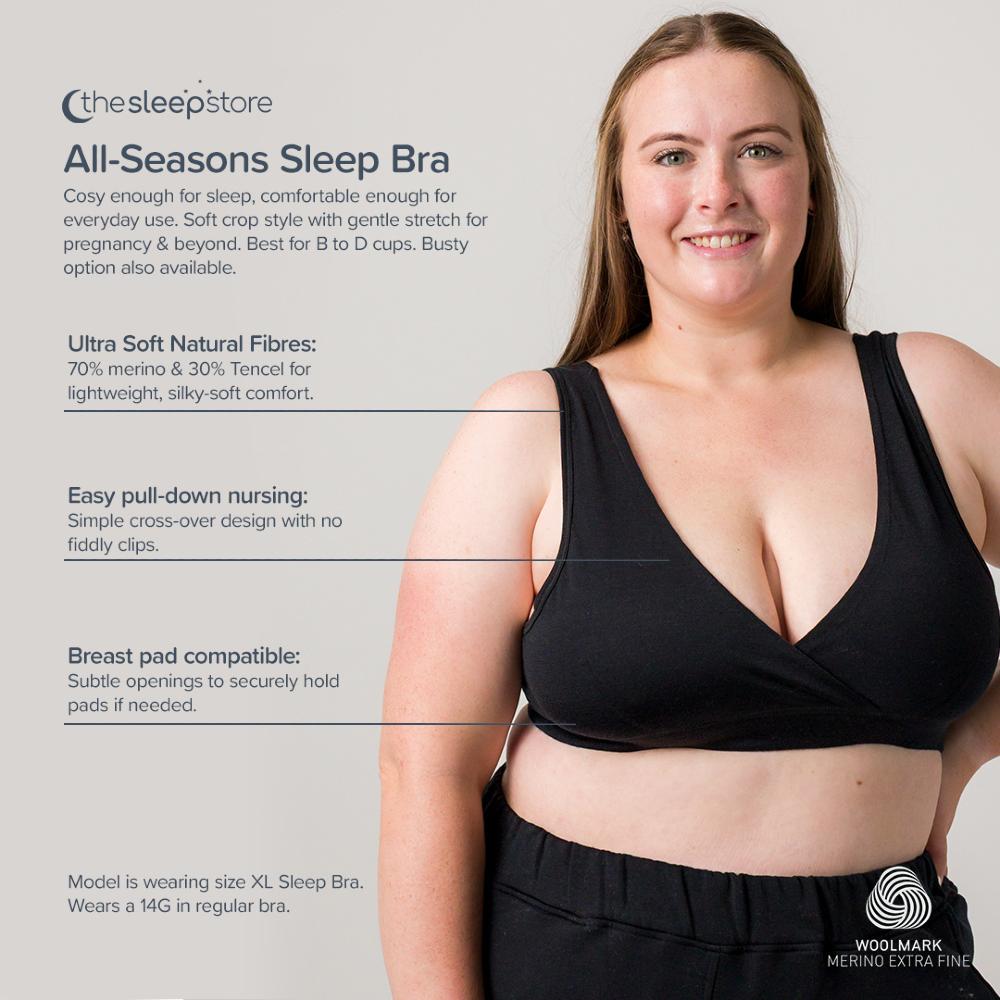 thesleepstore

All-Seasons Sleep Bra

Cosy enough for sleep, comfortable enough for everyday use. Soft crop style with gentle stretch for pregnancy & beyond. Best for B to D cups. Busty option also available.

Ultra Soft Natural Fibres:
70% merino & 30% Tencel for lightweight, silky-soft comfort.

Easy pull-down nursing:
Simple cross-over design with no fiddly clips.

Breast pad compatible:
Subtle openings to securely hold pads if needed.

Model is wearing size XL Sleep Bra. Wears a 14G in regular bra.

WOOLMARK
MERINO EXTRA FINE