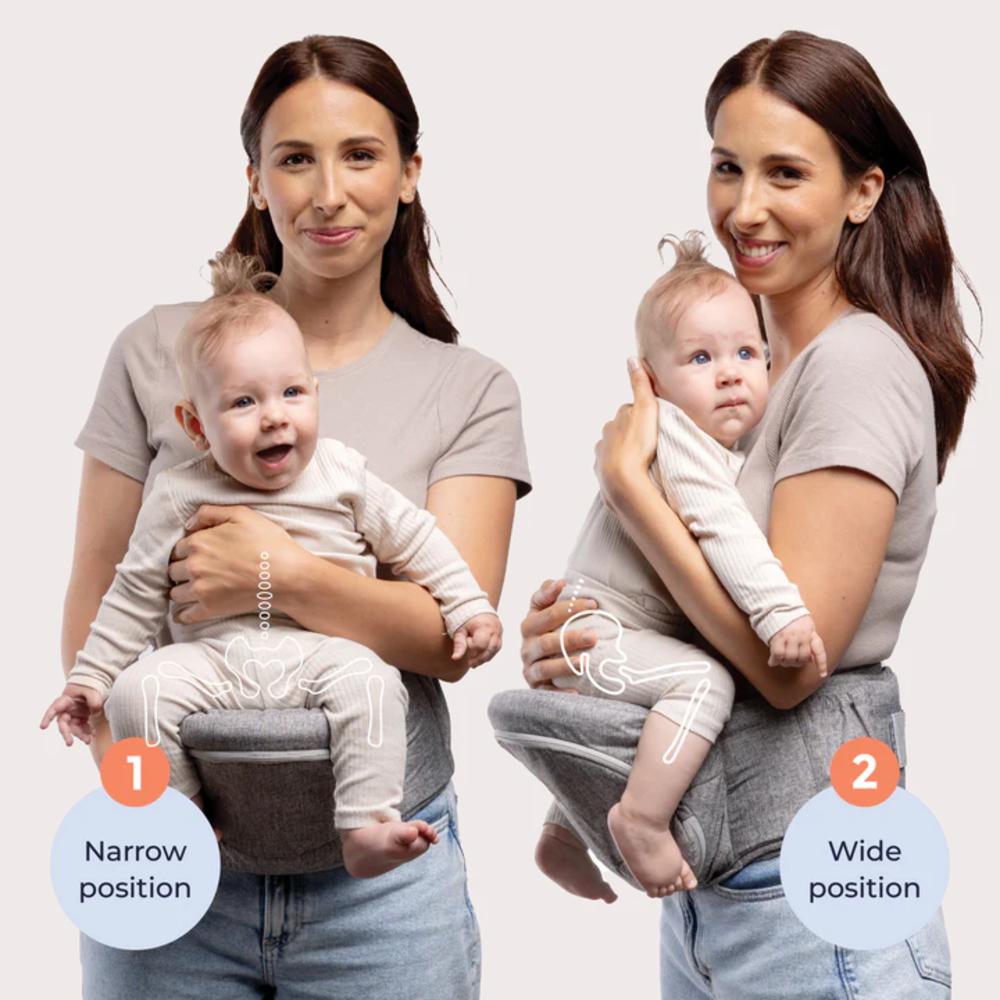 1
Narrow position

2
Wide position