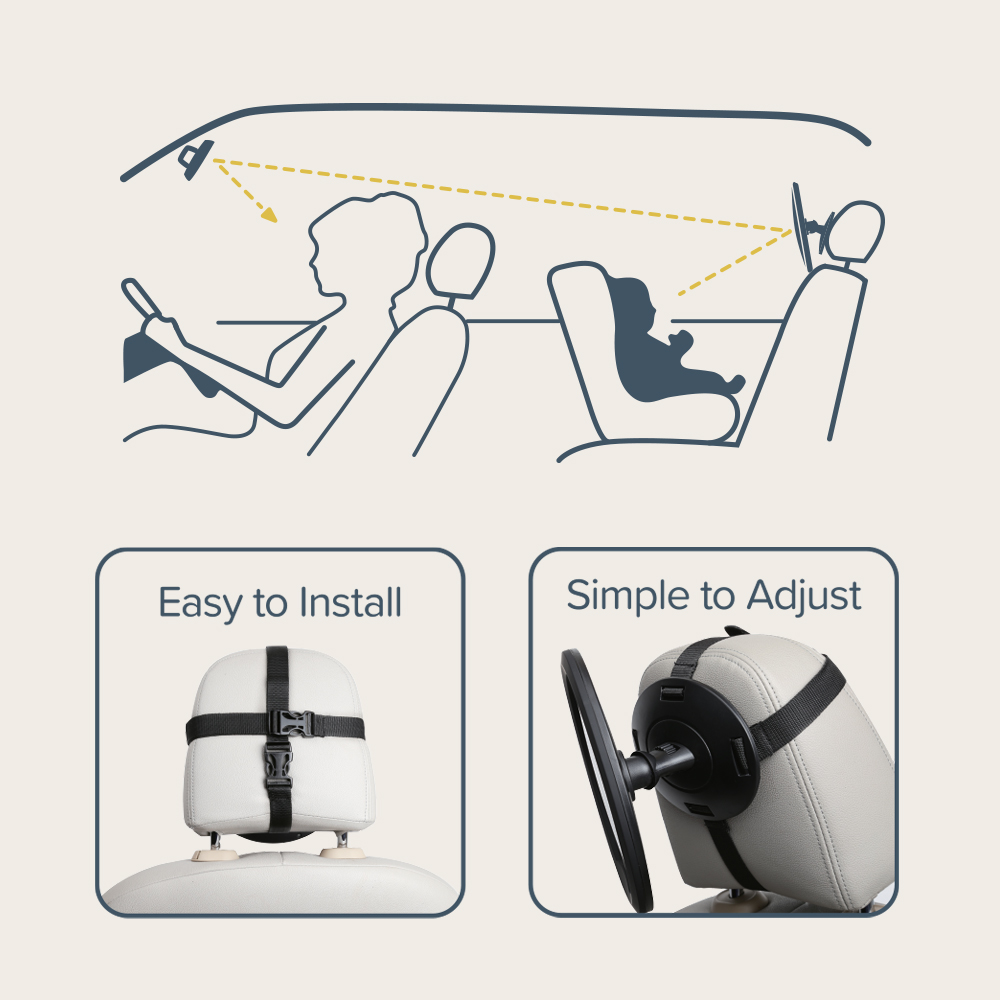 Easy to Install

Simple to Adjust