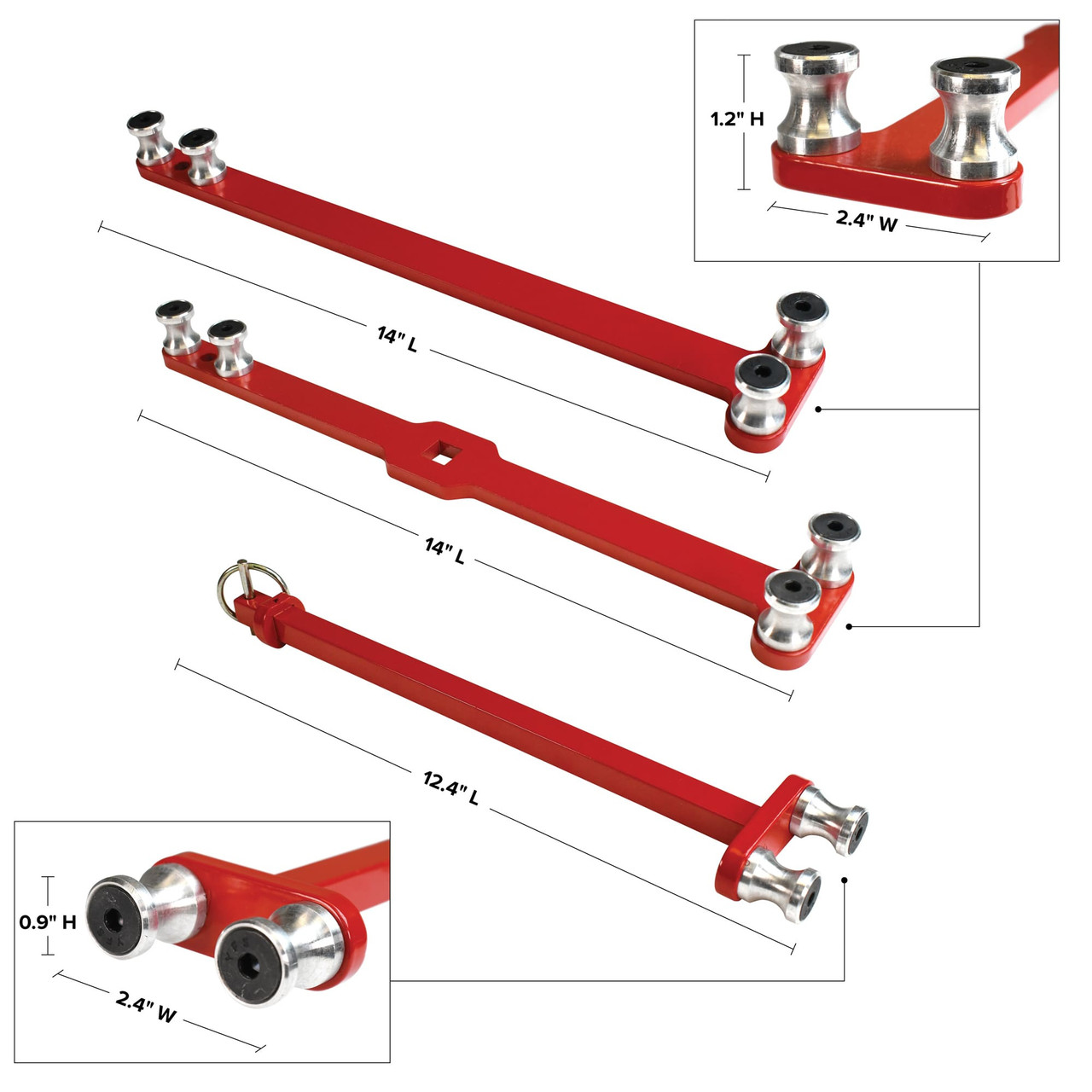 1.2" H

2.4" W

14" L

14" L

12.4" L

0.9" H

2.4" W