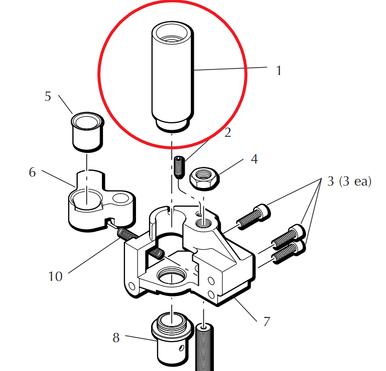 1
5
2
4
6
3 (3 ea)
10
7
8