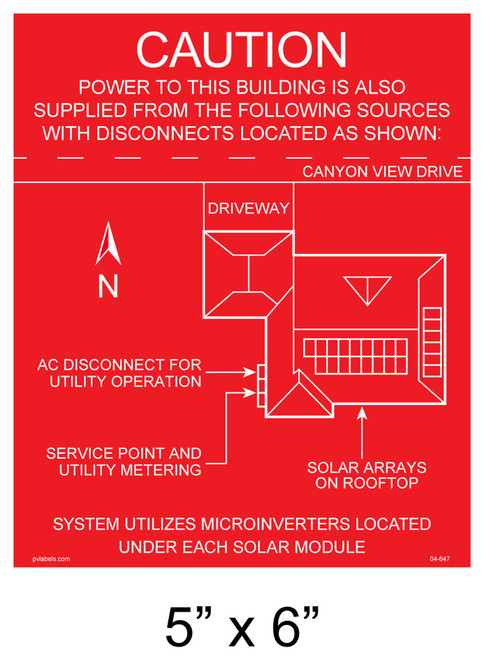 CAUTION
POWER TO THIS BUILDING IS ALSO SUPPLIED FROM THE FOLLOWING SOURCES WITH DISCONNECTS LOCATED AS SHOWN:

CANYON VIEW DRIVE

DRIVEWAY

N

AC DISCONNECT FOR UTILITY OPERATION

SERVICE POINT AND UTILITY METERING

SOLAR ARRAYS ON ROOFTOP

SYSTEM UTILIZES MICROINVERTERS LOCATED UNDER EACH SOLAR MODULE

pvlabels.com

04-647

5” x 6”