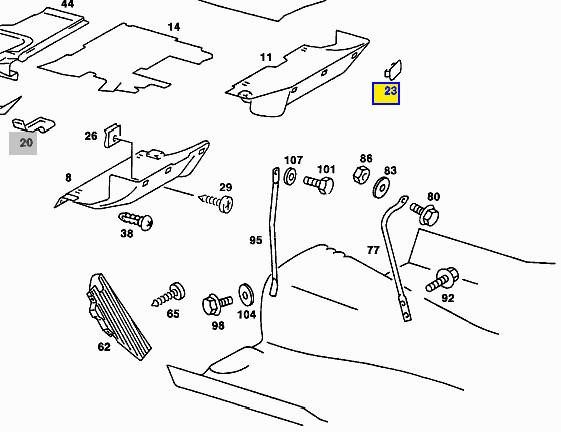 44
14
11
23
20
26
8
29
38
107
101
86
83
80
95
77
92
65
98
104
62