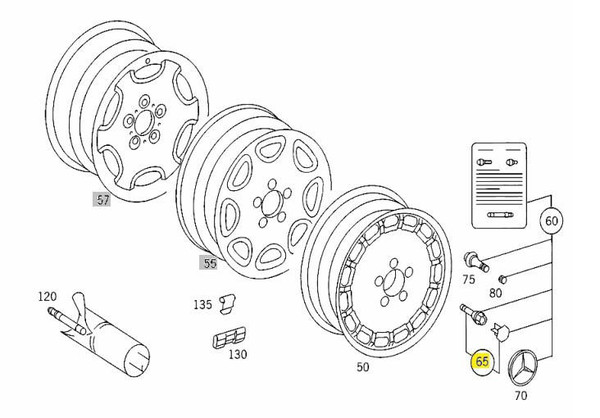 57

55

60

75

80

120

135

130

50

65

70