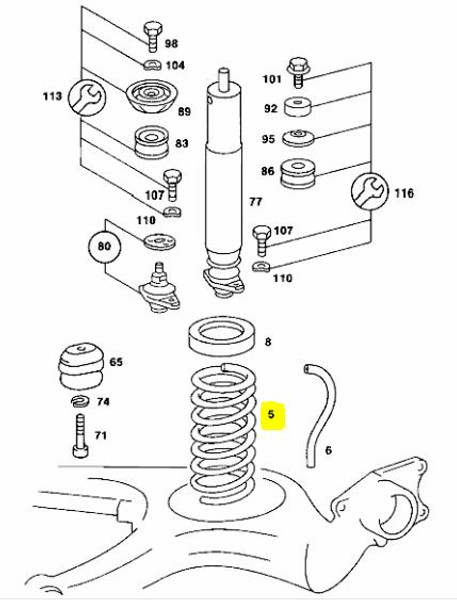 98
104
113
89
83
107
110
80
101
92
95
86
116
77
107
110
8
65
74
71
5
6