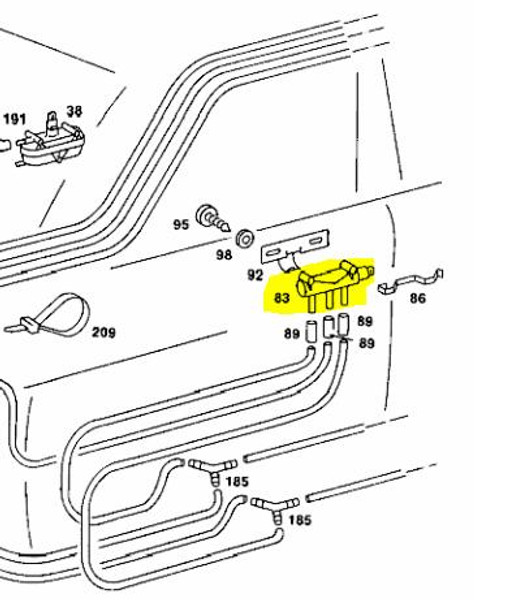 191
38
95
98
92
83
86
209
89
89
89
185
185