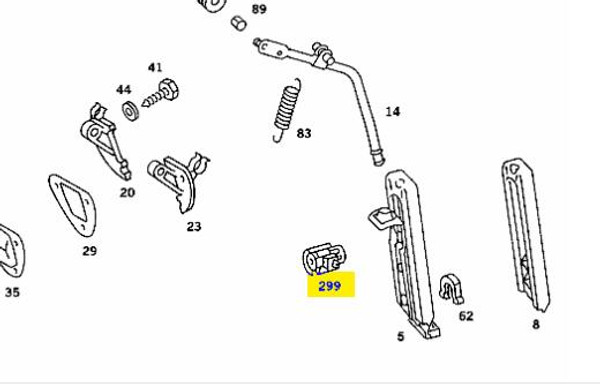 89
41
44
14
83
20
23
29
35
299
62
5
8