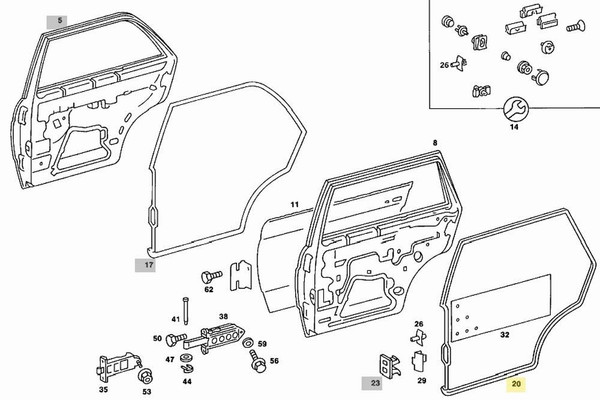 5
26
14
8
11
17
62
41
38
50
59
47
56
44
35
53
26
32
23
29
20