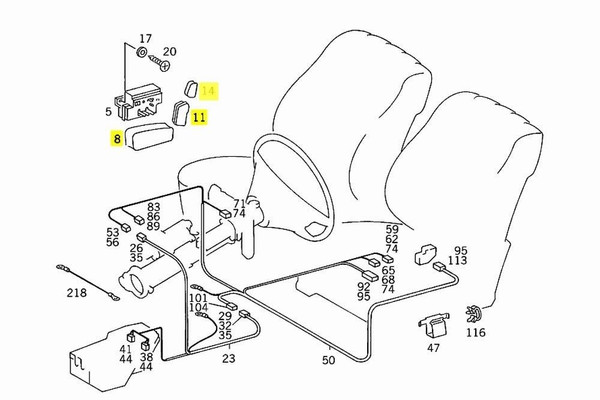 17
20
14
5
11
8
83
86
89
71
74
53
56
26
35
59
62
74
95
113
65
68
74
92
95
218
101
104
29
32
35
41
44
38
44
23
50
47
116