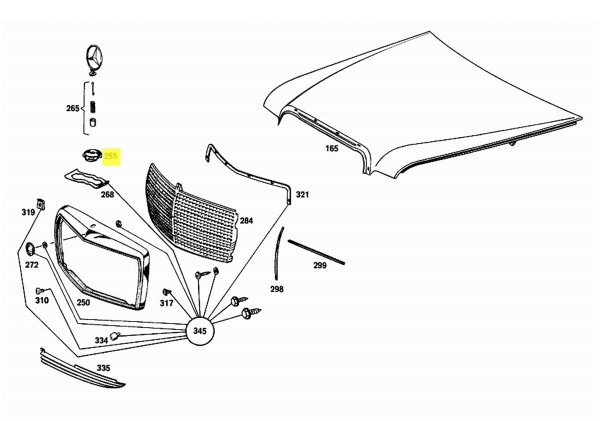 265
255
268
165
321
319
284
272
299
298
310
250
317
345
334
335