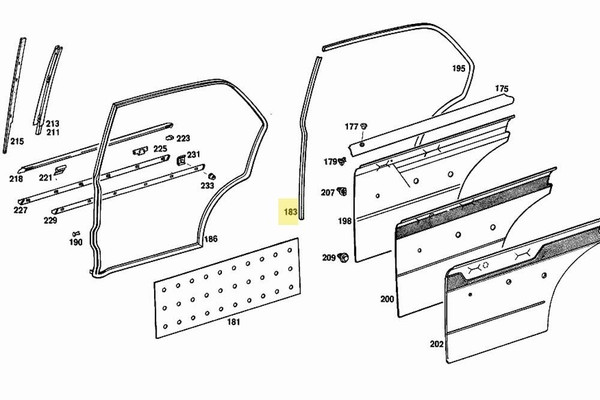 215
213
211
218
221
223
225
231
233
227
229
190
186
181
183
195
175
177
179
207
198
209
200
202