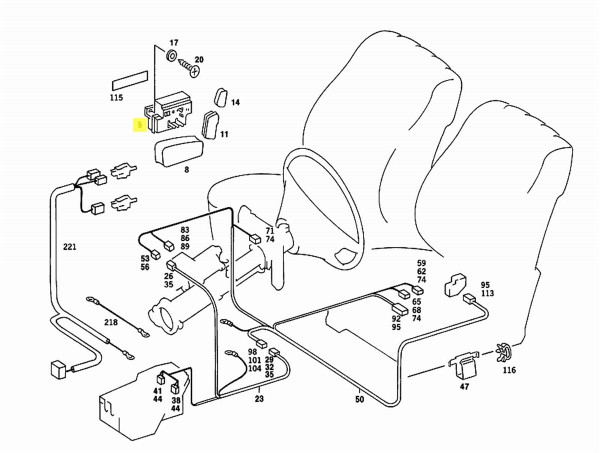 17
20
115
14
5
11
8
221
83
86
89
71
74
53
56
26
35
59
62
74
95
113
65
68
74
92
95
218
98
101
104
29
32
35
116
47
41
44
38
44
23
50