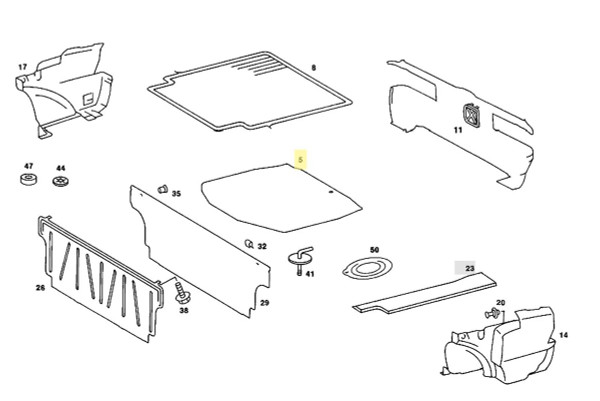 17
8
11
47
44
5
35
32
50
41
23
26
38
29
20
14