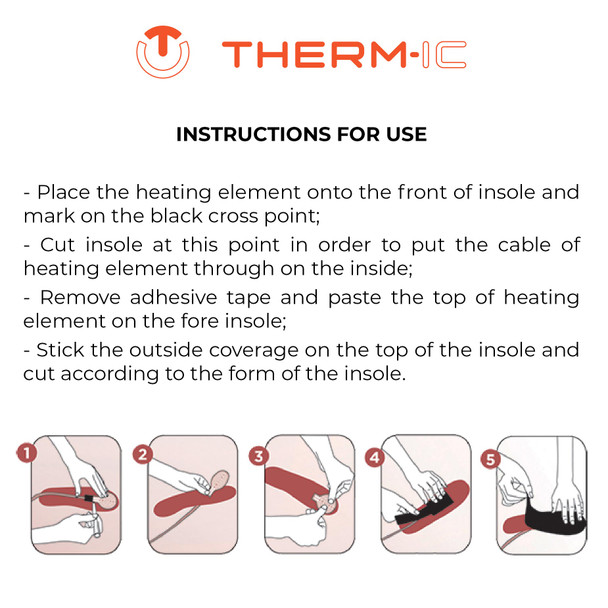 THERM-IC

INSTRUCTIONS FOR USE

- Place the heating element onto the front of insole and mark on the black cross point;

- Cut insole at this point in order to put the cable of heating element through on the inside;

- Remove adhesive tape and paste the top of heating element on the fore insole;

- Stick the outside coverage on the top of the insole and cut according to the form of the insole.

1

2

3

4

5