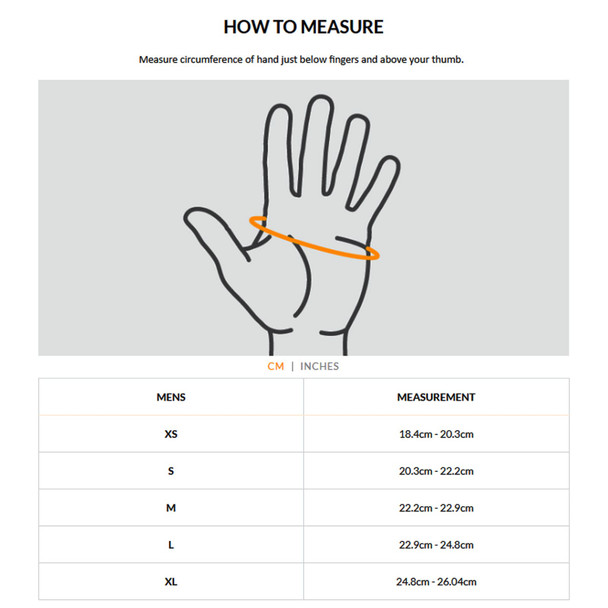 HOW TO MEASURE

Measure circumference of hand just below fingers and above your thumb.

CM | INCHES

| MENS | MEASUREMENT |
|---|---|
| XS | 18.4cm - 20.3cm |
| S | 20.3cm - 22.2cm |
| M | 22.2cm - 22.9cm |
| L | 22.9cm - 24.8cm |
| XL | 24.8cm - 26.04cm |