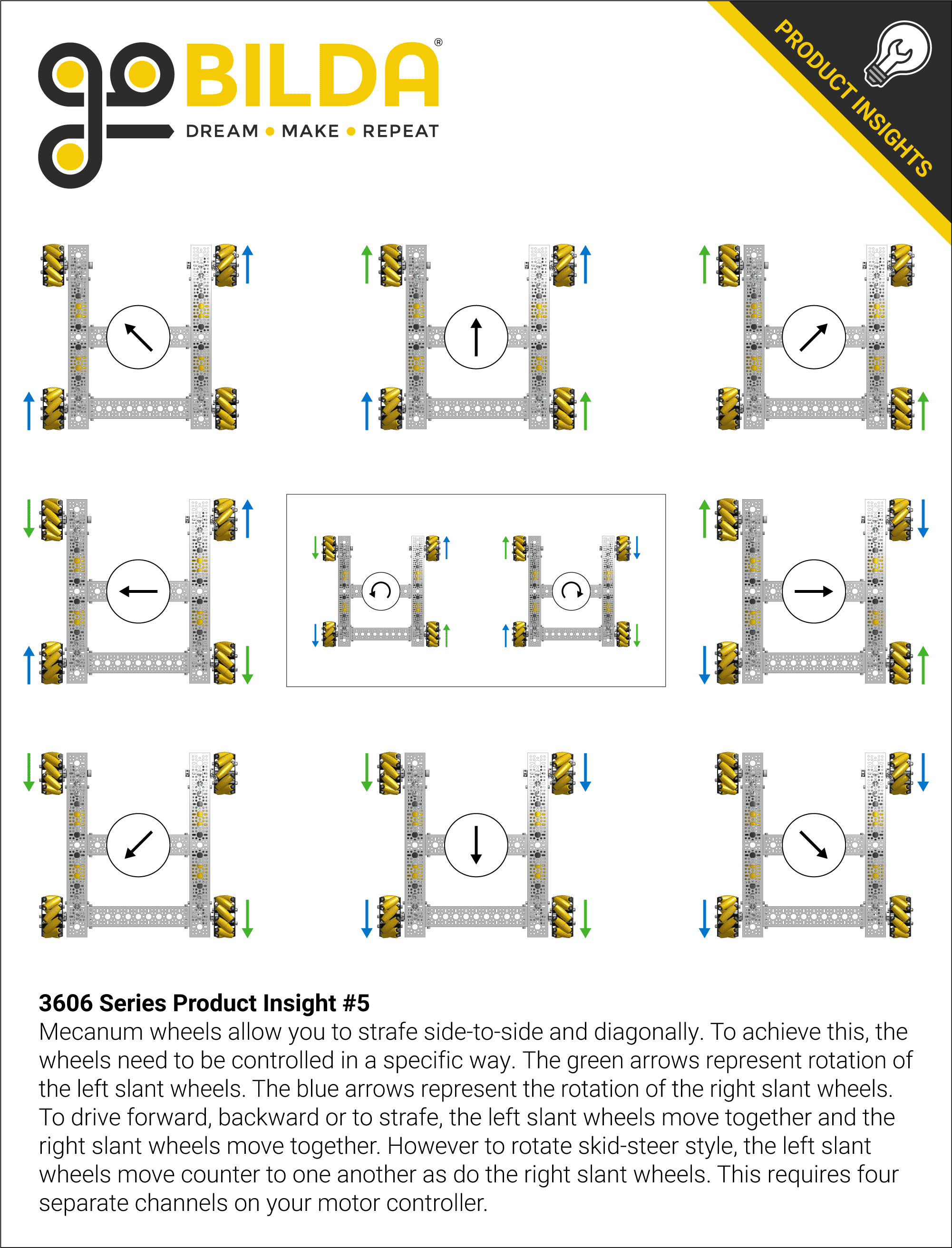 goBILDA®
DREAM • MAKE • REPEAT

PRODUCT INSIGHTS

**3606 Series Product Insight #5**
Mecanum wheels allow you to strafe side-to-side and diagonally. To achieve this, the wheels need to be controlled in a specific way. The green arrows represent rotation of the left slant wheels. The blue arrows represent the rotation of the right slant wheels. To drive forward, backward or to strafe, the left slant wheels move together and the right slant wheels move together. However to rotate skid-steer style, the left slant wheels move counter to one another as do the right slant wheels. This requires four separate channels on your motor controller.