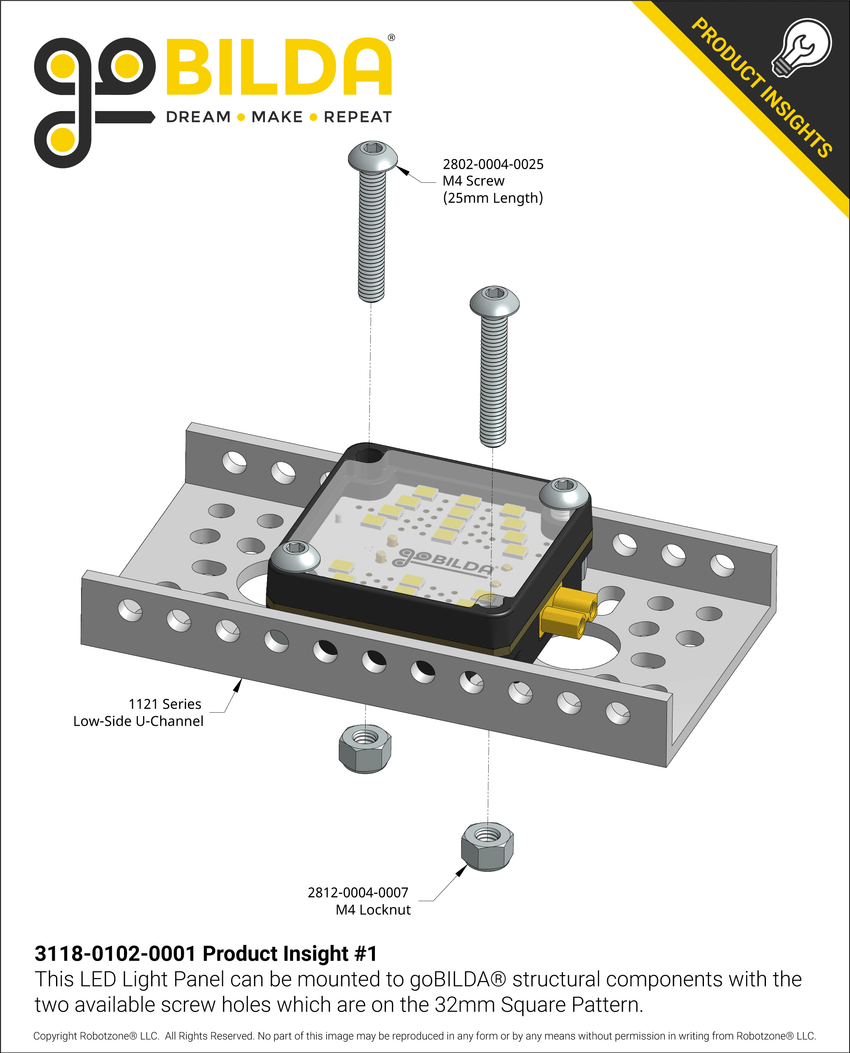 goBILDA®
DREAM • MAKE • REPEAT

PRODUCT INSIGHTS

2802-0004-0025
M4 Screw
(25mm Length)

goBILDA

1121 Series
Low-Side U-Channel

2812-0004-0007
M4 Locknut

3118-0102-0001 Product Insight #1
This LED Light Panel can be mounted to goBILDA® structural components with the two available screw holes which are on the 32mm Square Pattern.

Copyright Robotzone® LLC. All Rights Reserved. No part of this image may be reproduced in any form or by any means without permission in writing from Robotzone® LLC.