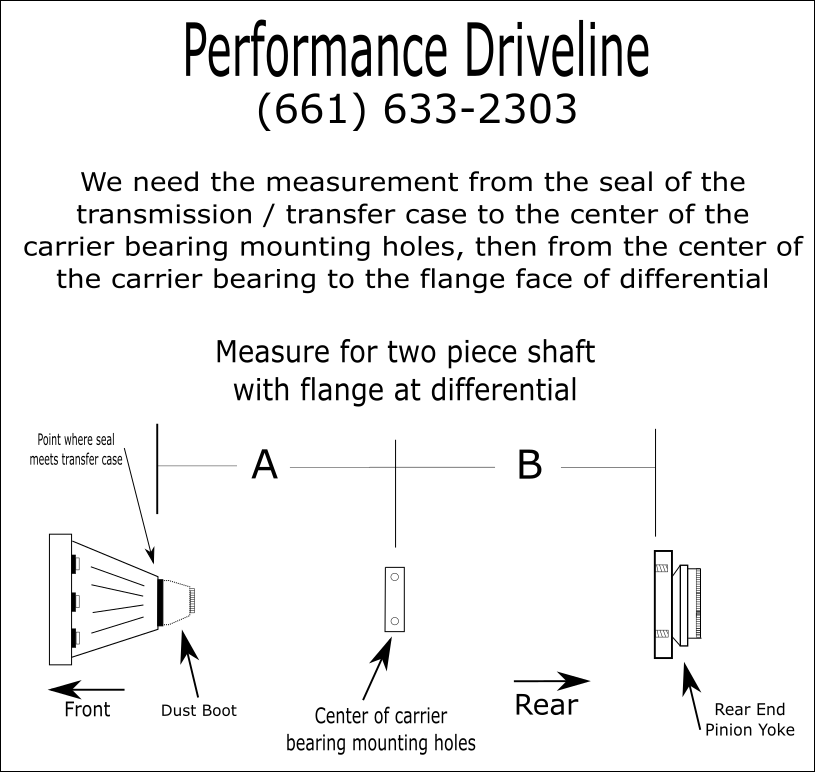 Performance Driveline
(661) 633-2303

We need the measurement from the seal of the transmission / transfer case to the center of the carrier bearing mounting holes, then from the center of the carrier bearing to the flange face of differential

Measure for two piece shaft with flange at differential

Point where seal meets transfer case

A

B

Front

Dust Boot

Center of carrier bearing mounting holes

Rear

Rear End Pinion Yoke