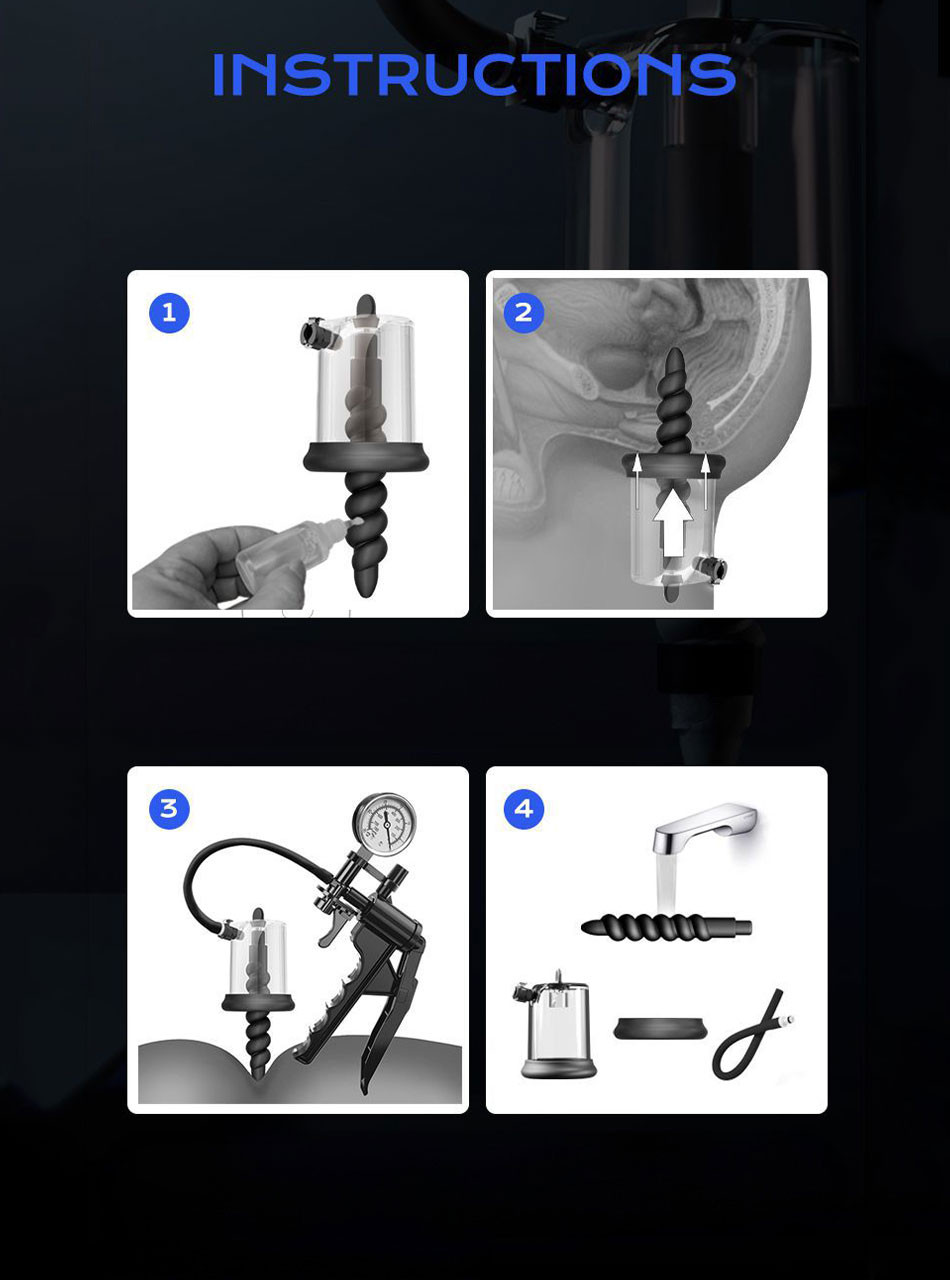 INSTRUCTIONS

1

2

3

4