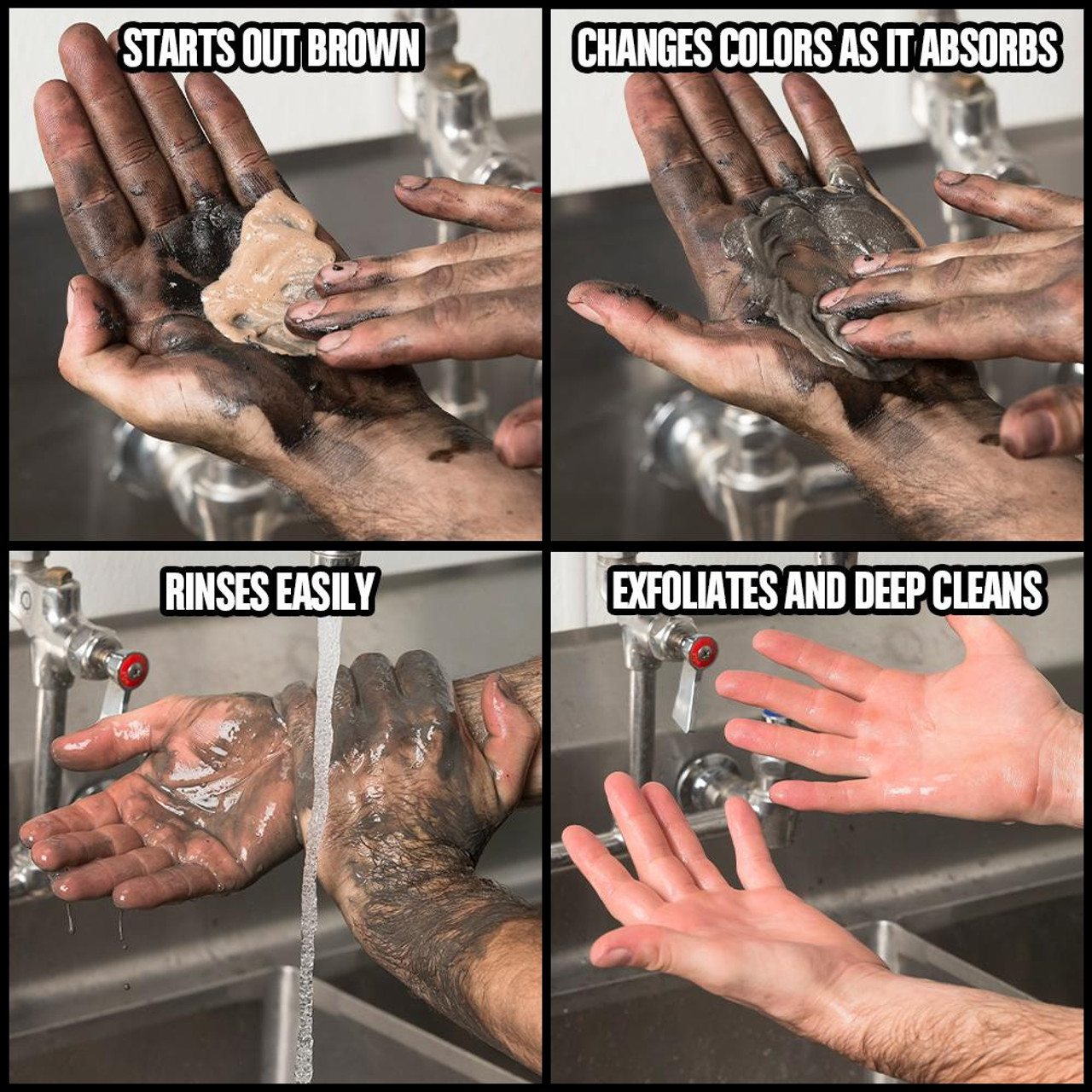 STARTS OUT BROWN

CHANGES COLORS AS IT ABSORBS

RINSES EASILY

EXFOLIATES AND DEEP CLEANS