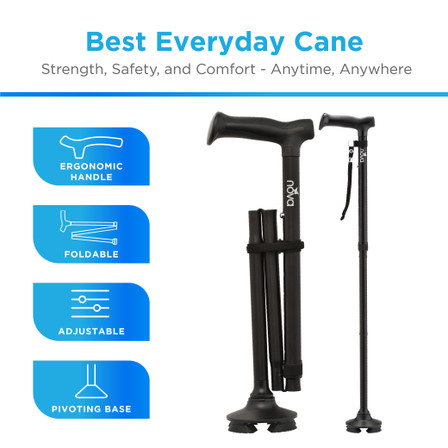 Best Everyday Cane

Strength, Safety, and Comfort - Anytime, Anywhere

ERGONOMIC HANDLE

FOLDABLE

ADJUSTABLE

PIVOTING BASE

nova

nova