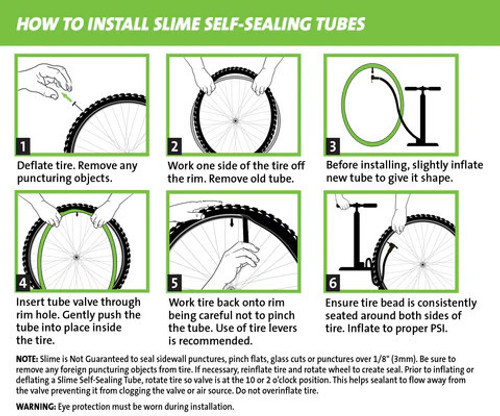 HOW TO INSTALL SLIME SELF-SEALING TUBES

1
Deflate tire. Remove any puncturing objects.

2
Work one side of the tire off the rim. Remove old tube.

3
Before installing, slightly inflate new tube to give it shape.

4
Insert tube valve through rim hole. Gently push the tube into place inside the tire.

5
Work tire back onto rim being careful not to pinch the tube. Use of tire levers is recommended.

6
Ensure tire bead is consistently seated around both sides of tire. Inflate to proper PSI.

NOTE: Slime is Not Guaranteed to seal sidewall punctures, pinch flats, glass cuts or punctures over 1/8" (3mm). Be sure to remove any foreign puncturing objects from tire. If necessary, reinflate tire and rotate wheel to create seal. Prior to inflating or deflating a Slime Self-Sealing Tube, rotate tire so valve is at the 10 or 2 o'clock position. This helps sealant to flow away from the valve preventing it from clogging the valve or air source. Do not overinflate tire.

WARNING: Eye protection must be worn during installation.