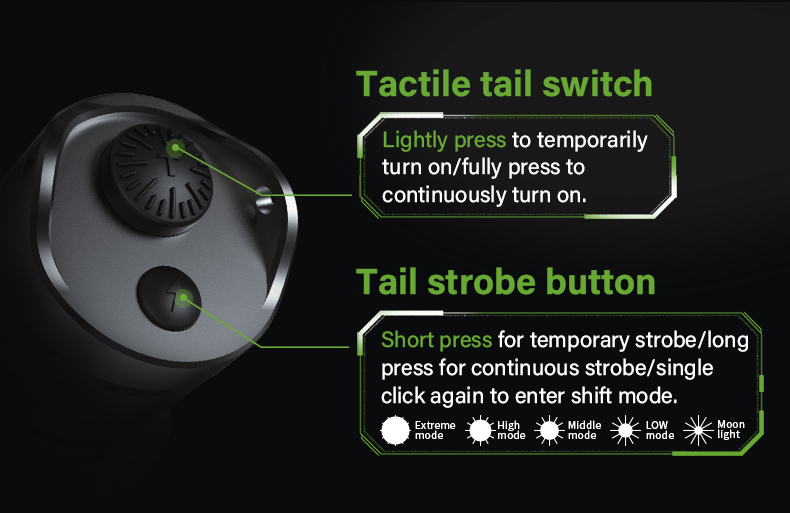 Tactile tail switch

Lightly press to temporarily turn on/fully press to continuously turn on.

Tail strobe button

Short press for temporary strobe/long press for continuous strobe/single click again to enter shift mode.

Extreme mode High mode Middle mode LOW mode Moon light