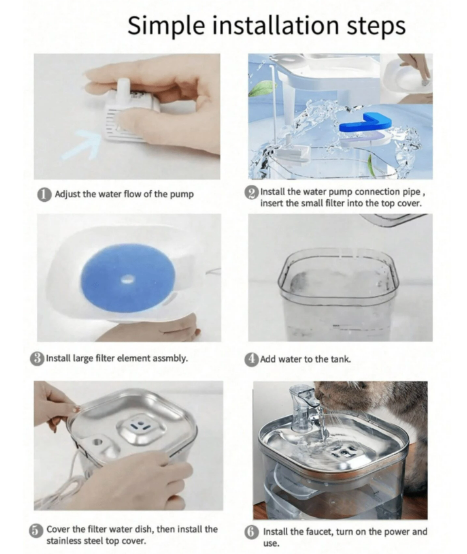 Simple installation steps

1 Adjust the water flow of the pump

2 Install the water pump connection pipe , insert the small filter into the top cover.

3 Install large filter element assmbly.

4 Add water to the tank.

5 Cover the filter water dish, then install the stainless steel top cover.

6 Install the faucet, turn on the power and use.