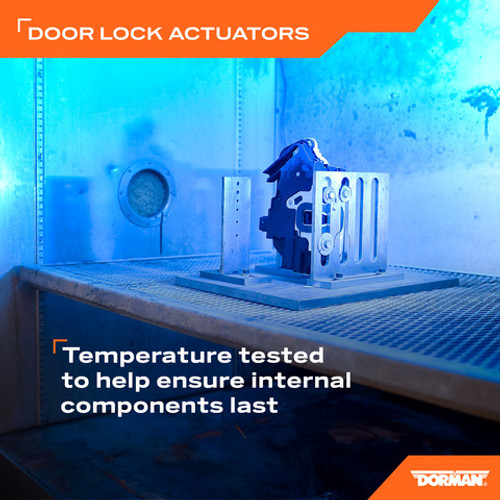 DOOR LOCK ACTUATORS

Temperature tested to help ensure internal components last

DORMAN