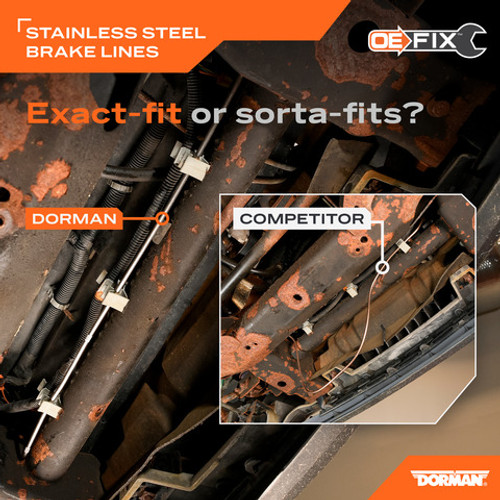 STAINLESS STEEL BRAKE LINES

OE FIX

Exact-fit or sorta-fits?

DORMAN

COMPETITOR

DORMAN