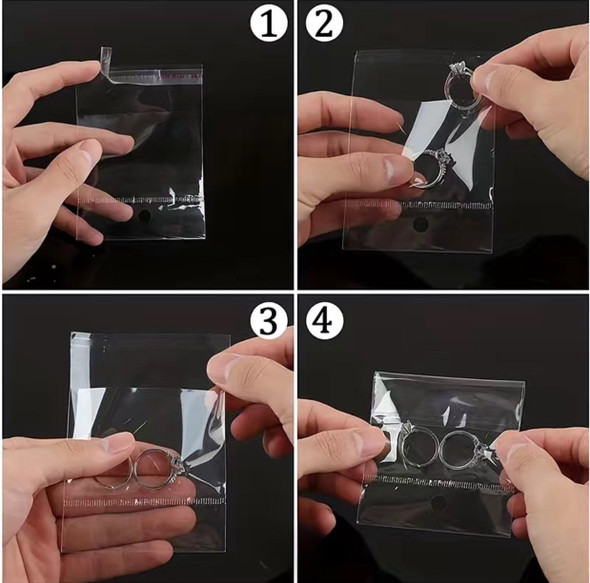 1
2
3
4