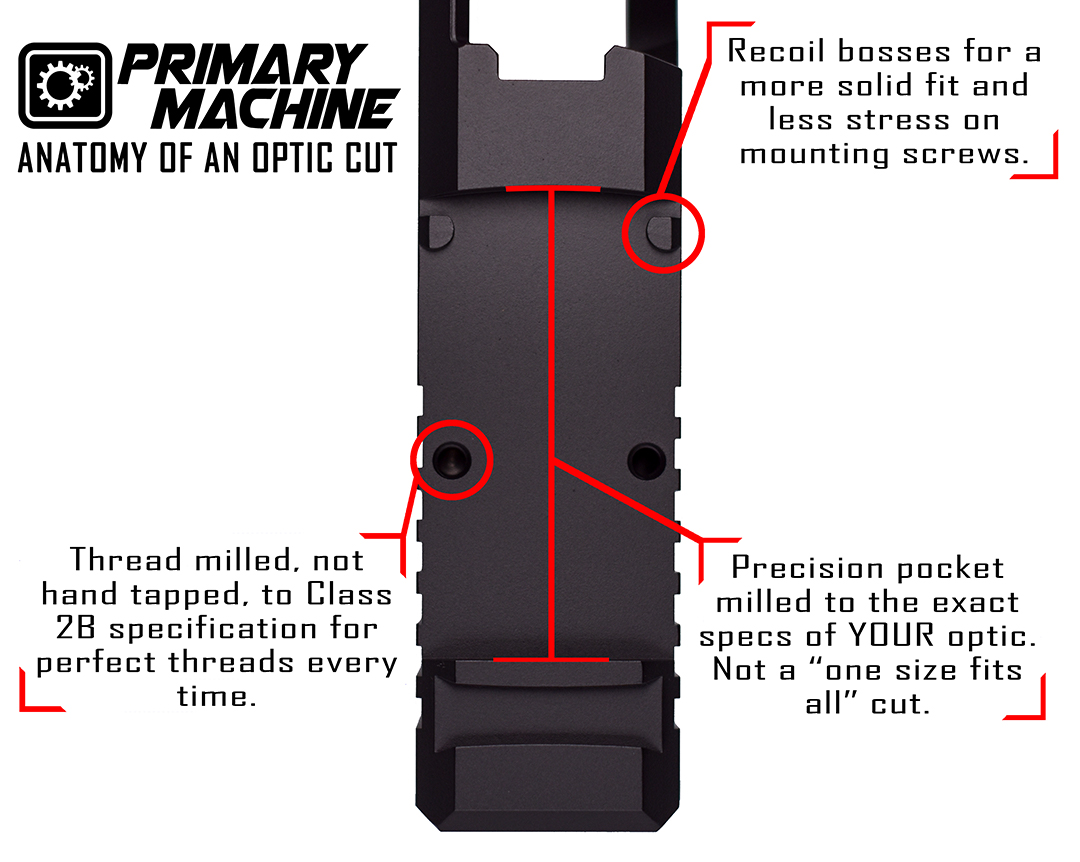 PRIMARY MACHINE
ANATOMY OF AN OPTIC CUT

Recoil bosses for a more solid fit and less stress on mounting screws.

Thread milled, not hand tapped, to Class 2B specification for perfect threads every time.

Precision pocket milled to the exact specs of YOUR optic. Not a “one size fits all” cut.