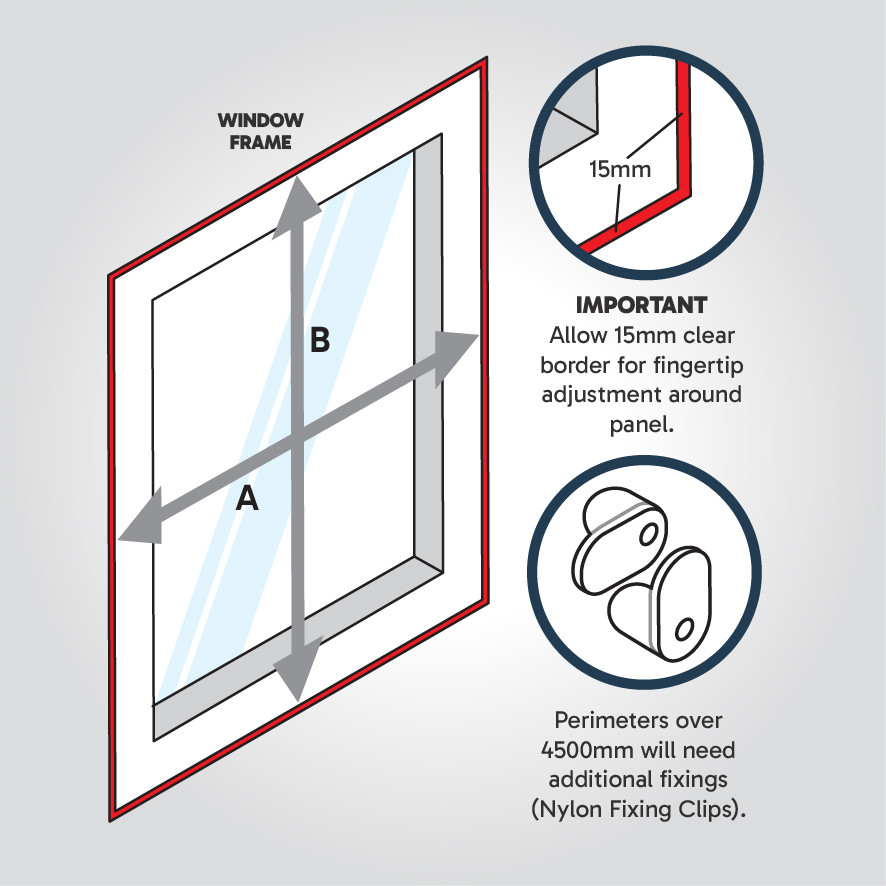 WINDOW FRAME

B

A

15mm

IMPORTANT
Allow 15mm clear border for fingertip adjustment around panel.

Perimeters over 4500mm will need additional fixings (Nylon Fixing Clips).