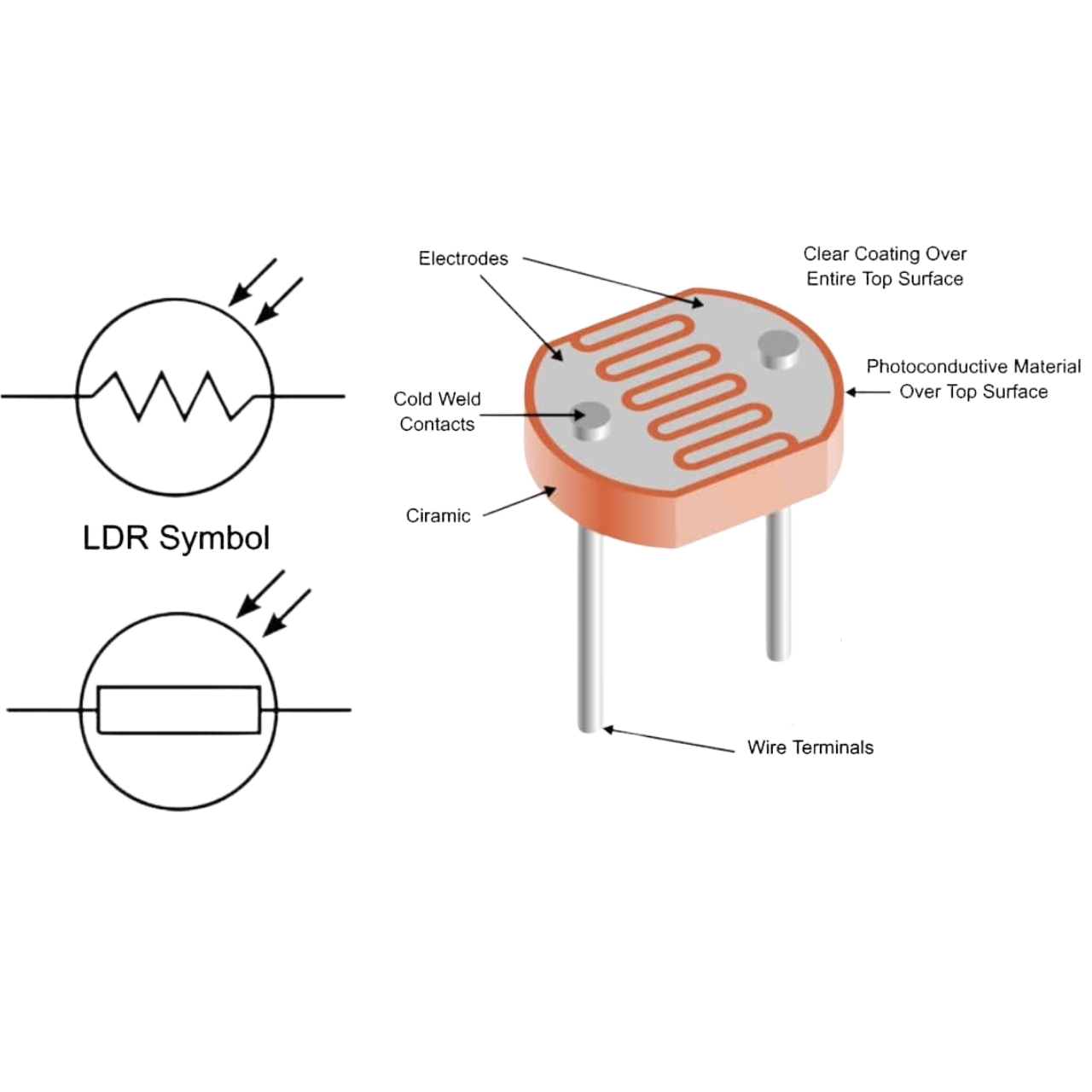 LDR Symbol

Electrodes

Clear Coating Over Entire Top Surface

Photoconductive Material Over Top Surface

Cold Weld Contacts

Ciramic

Wire Terminals