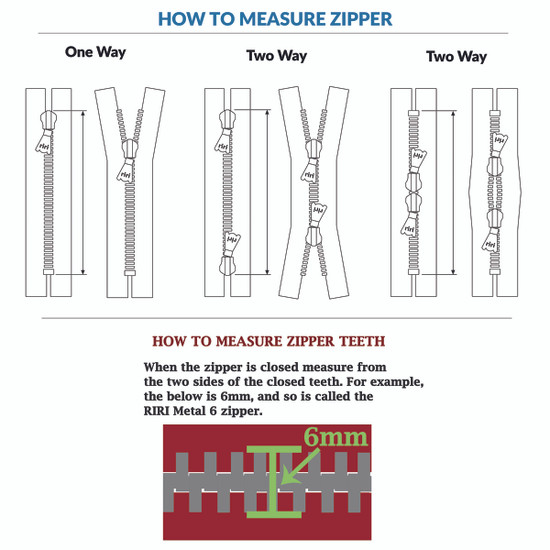 HOW TO MEASURE ZIPPER

One Way

Two Way

Two Way

riri

riri

riri

riri

riri

riri

riri

riri

riri

riri

HOW TO MEASURE ZIPPER TEETH

When the zipper is closed measure from the two sides of the closed teeth. For example, the below is 6mm, and so is called the RIRI Metal 6 zipper.

6mm