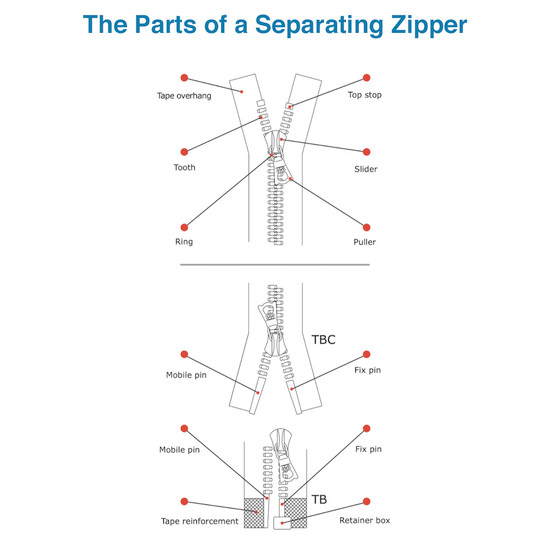 The Parts of a Separating Zipper

Tape overhang

Top stop

Tooth

Slider

Ring

Puller

TBC

Mobile pin

Fix pin

Mobile pin

Fix pin

TB

Tape reinforcement

Retainer box