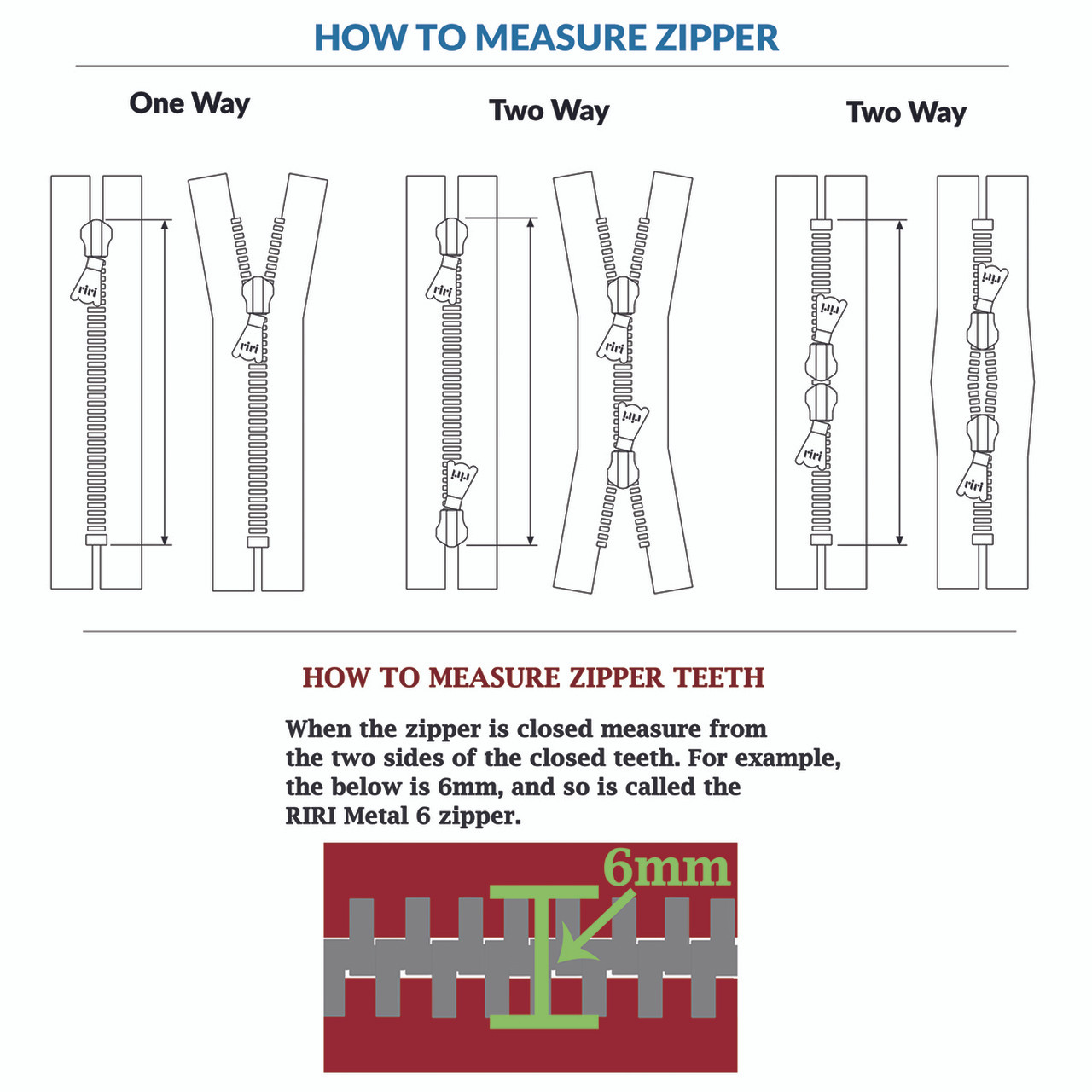 HOW TO MEASURE ZIPPER

One Way

Two Way

Two Way

riri riri riri riri riri riri riri riri riri riri

HOW TO MEASURE ZIPPER TEETH

When the zipper is closed measure from the two sides of the closed teeth. For example, the below is 6mm, and so is called the RIRI Metal 6 zipper.

6mm