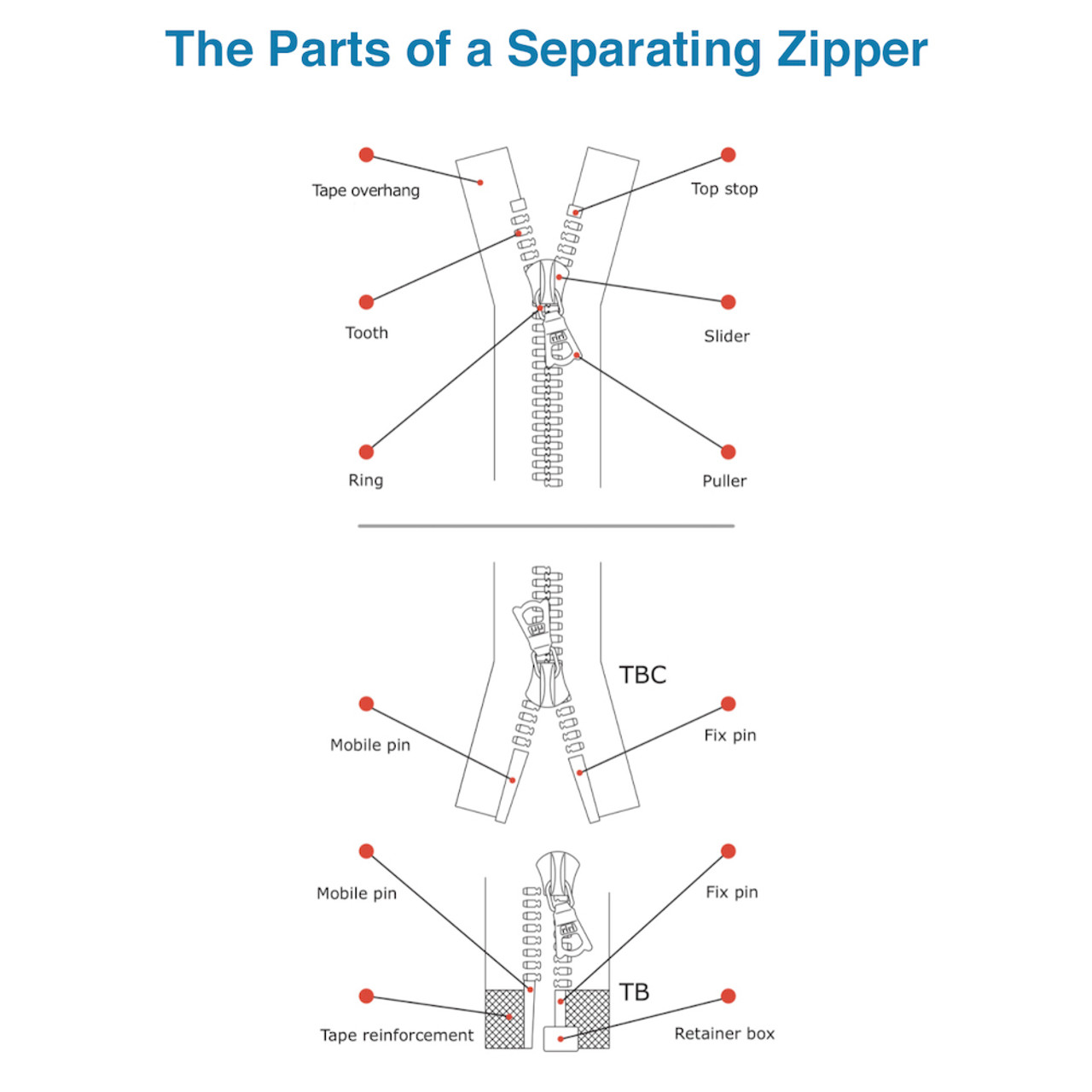 The Parts of a Separating Zipper

Tape overhang

Top stop

Tooth

Slider

Ring

Puller

TBC

Mobile pin

Fix pin

Mobile pin

Fix pin

TB

Tape reinforcement

Retainer box